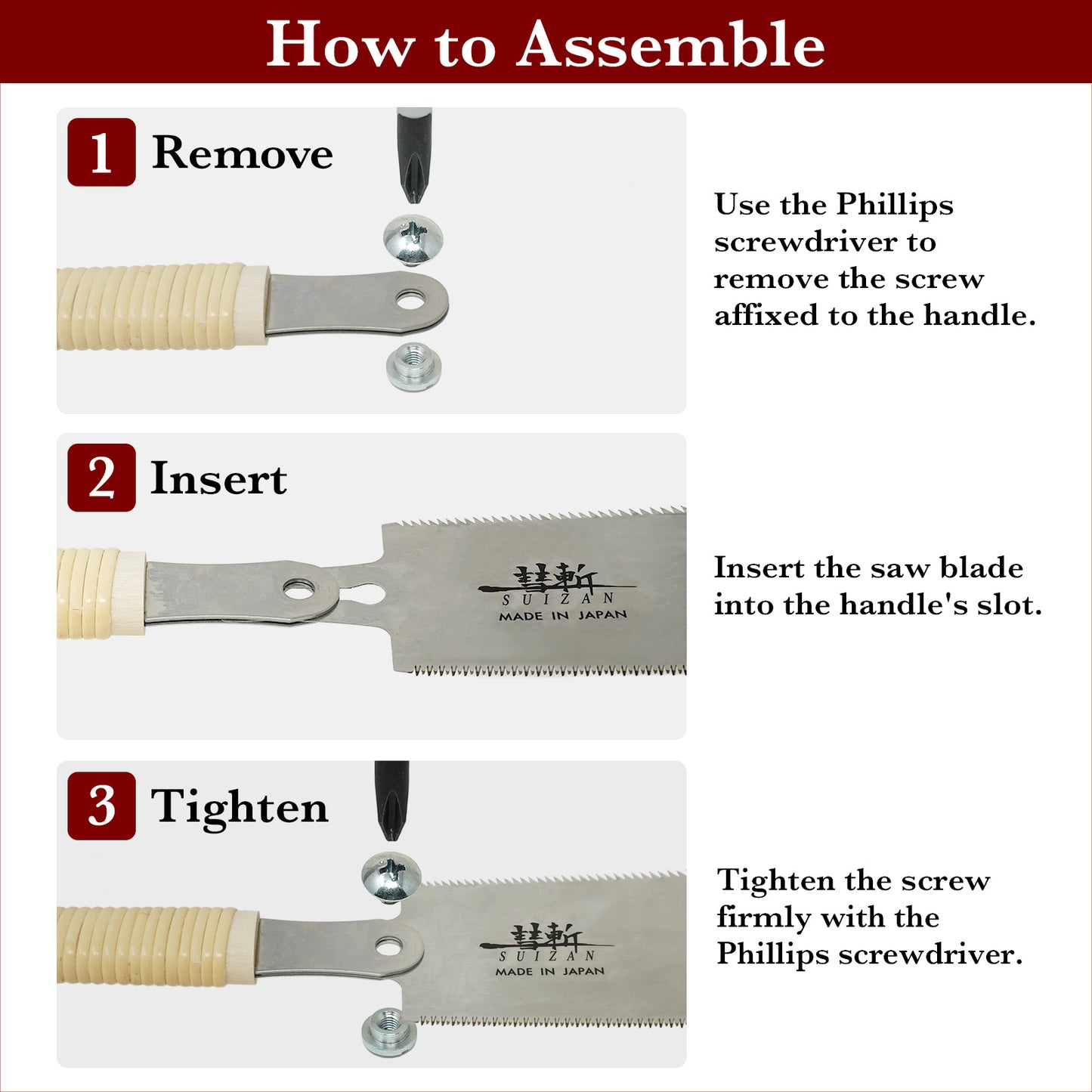 How to Assemble

1 Remove

Use the Phillips screwdriver to remove the screw affixed to the handle.

2 Insert

彗斬
SUIZAN
MADE IN JAPAN

Insert the saw blade into the handle's slot.

3 Tighten

彗斬
SUIZAN
MADE IN JAPAN

Tighten the screw firmly with the Phillips screwdriver.